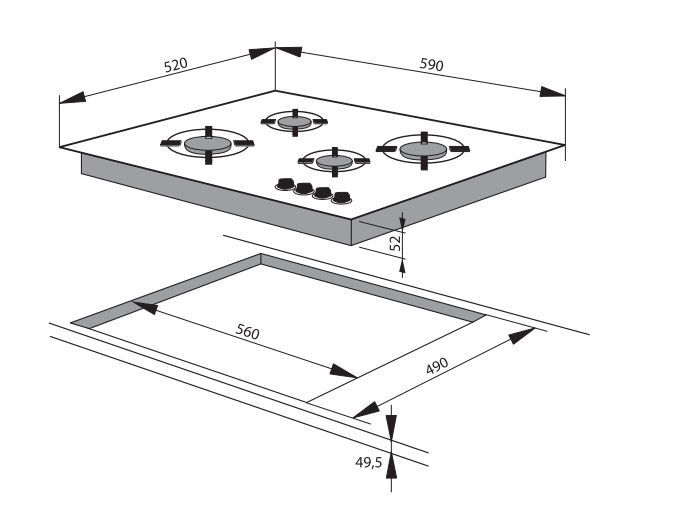 520

590

52

560

490

49,5